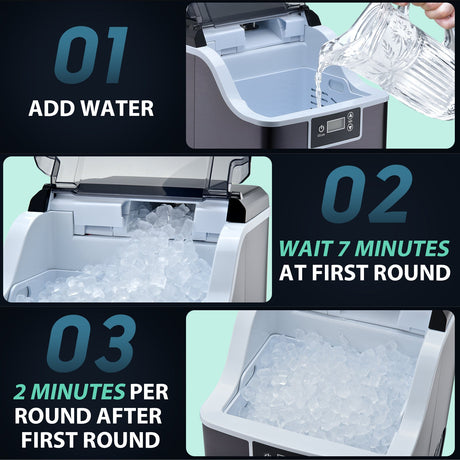 01
ADD WATER

02
WAIT 7 MINUTES AT FIRST ROUND

03
2 MINUTES PER ROUND AFTER FIRST ROUND