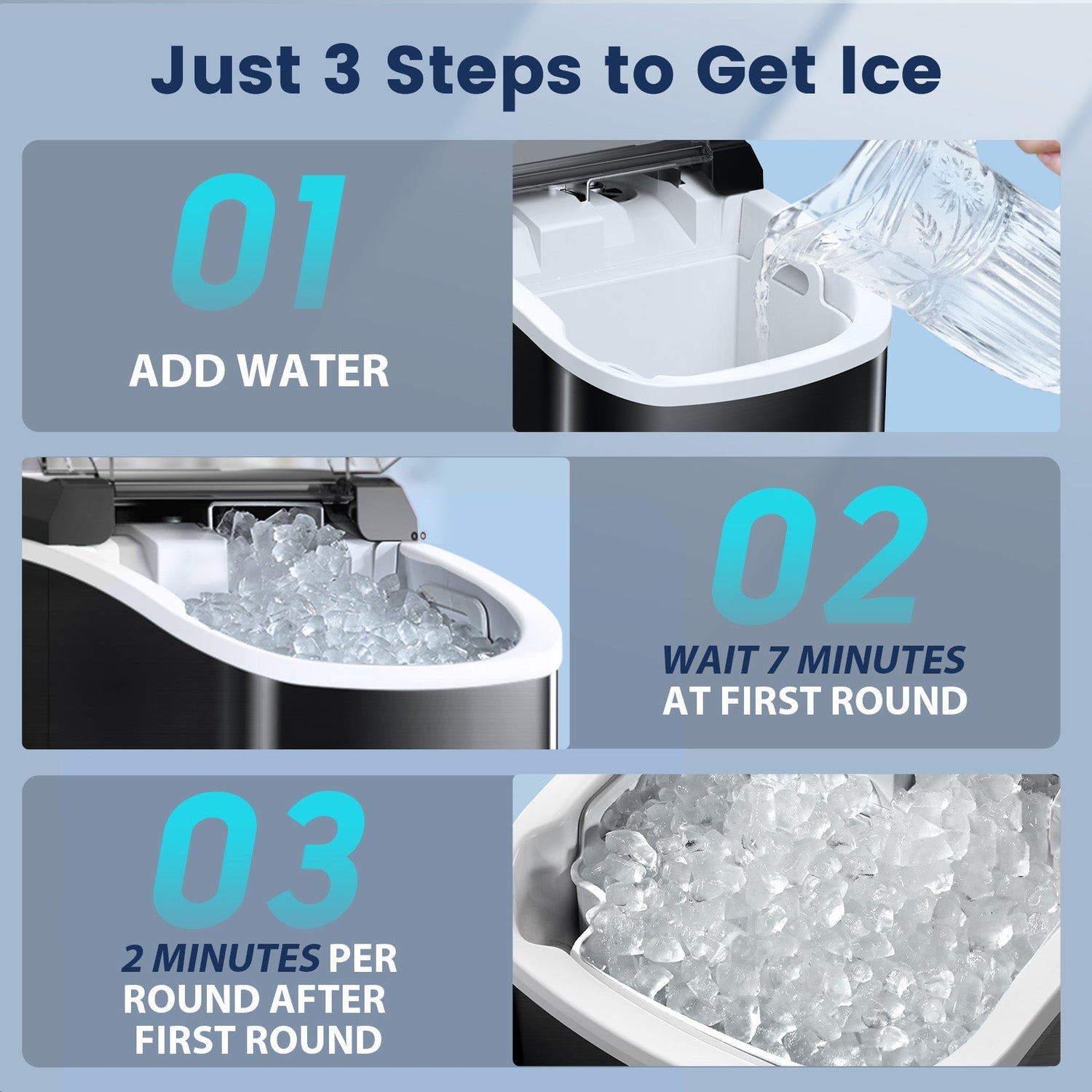 Just 3 Steps to Get Ice

01

ADD WATER

02

WAIT 7 MINUTES AT FIRST ROUND

03

2 MINUTES PER ROUND AFTER FIRST ROUND