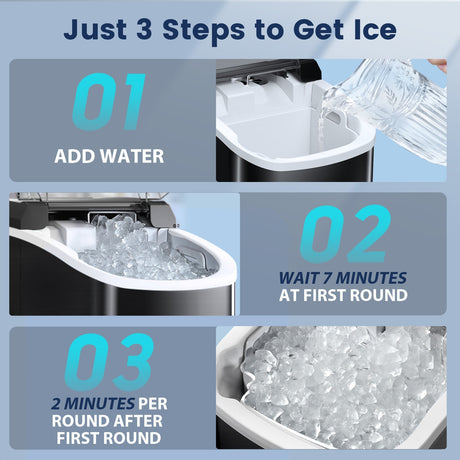 Just 3 Steps to Get Ice

01
ADD WATER

02
WAIT 7 MINUTES AT FIRST ROUND

03
2 MINUTES PER ROUND AFTER FIRST ROUND