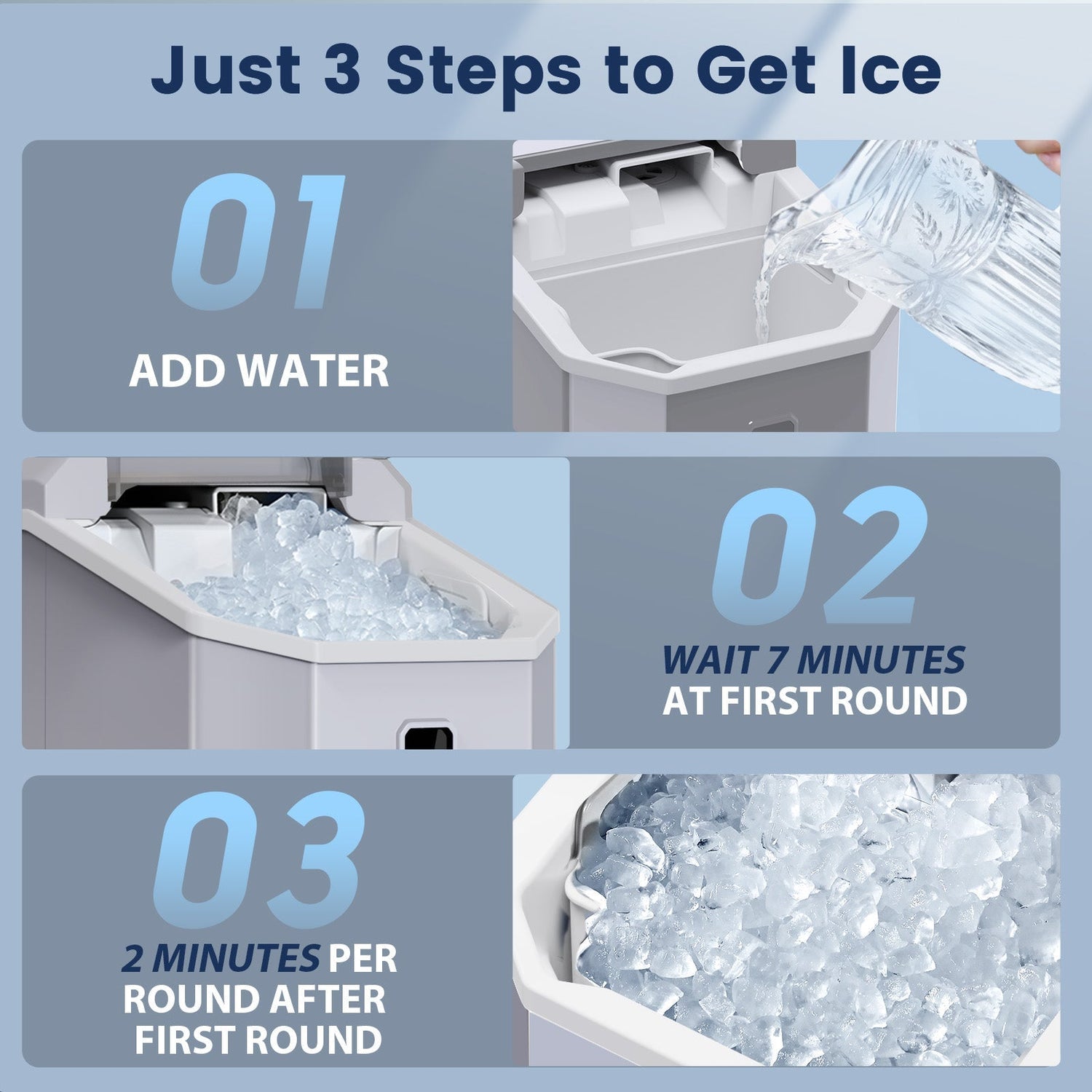 Just 3 Steps to Get Ice

01

ADD WATER

02

WAIT 7 MINUTES AT FIRST ROUND

03

2 MINUTES PER ROUND AFTER FIRST ROUND