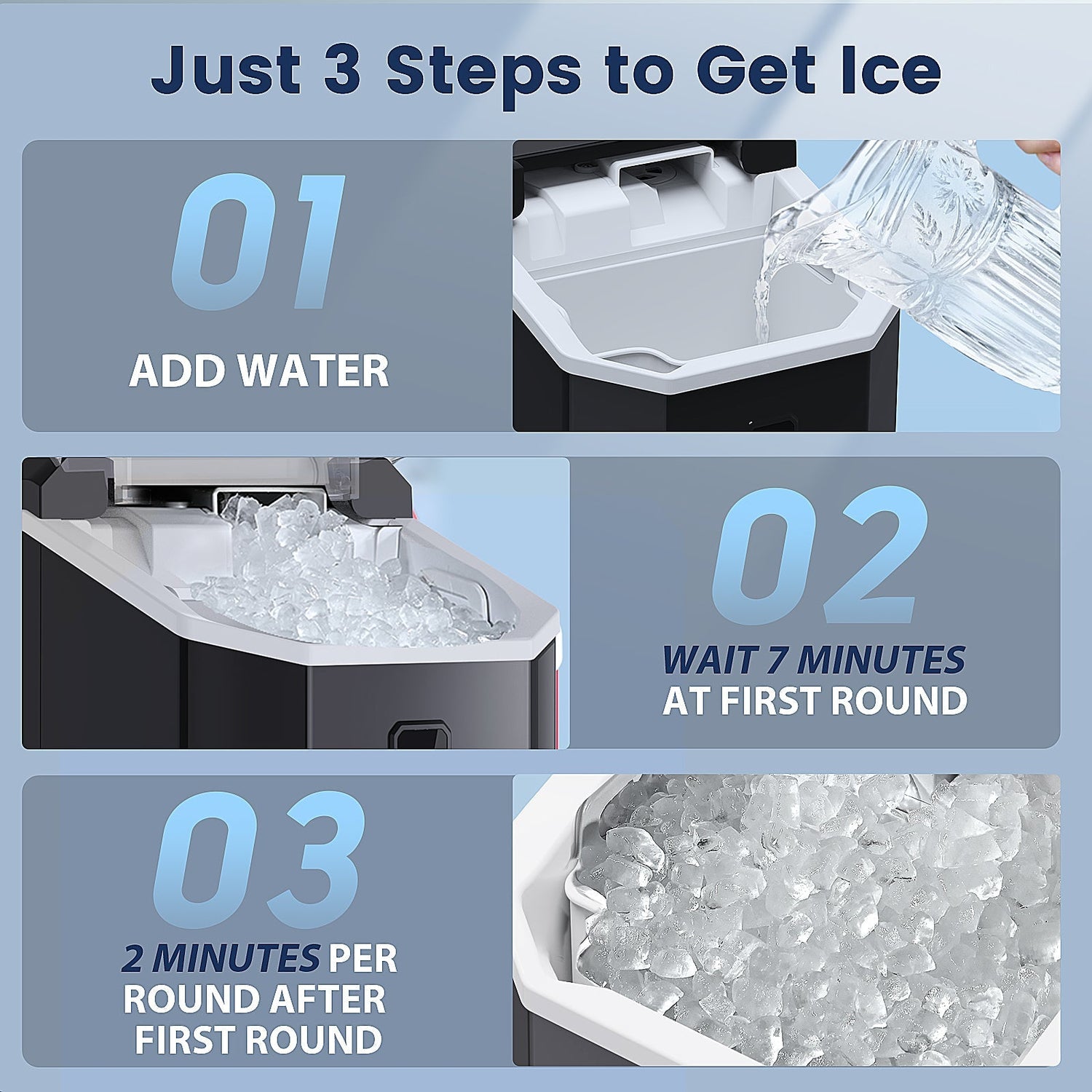 Just 3 Steps to Get Ice

01

ADD WATER

02

WAIT 7 MINUTES AT FIRST ROUND

03

2 MINUTES PER ROUND AFTER FIRST ROUND