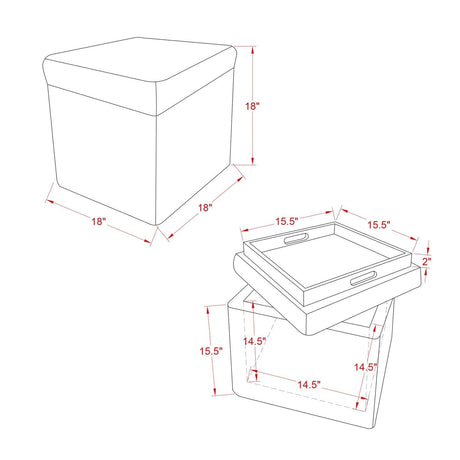 18"
18"
18"
15.5"
15.5"
2"
15.5"
14.5"
14.5"
14.5"