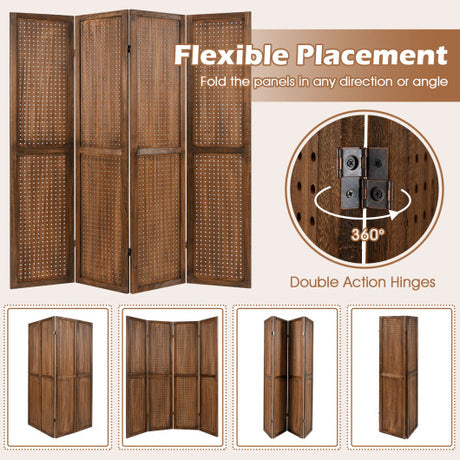 Flexible Placement

Fold the panels in any direction or angle

360°

Double Action Hinges