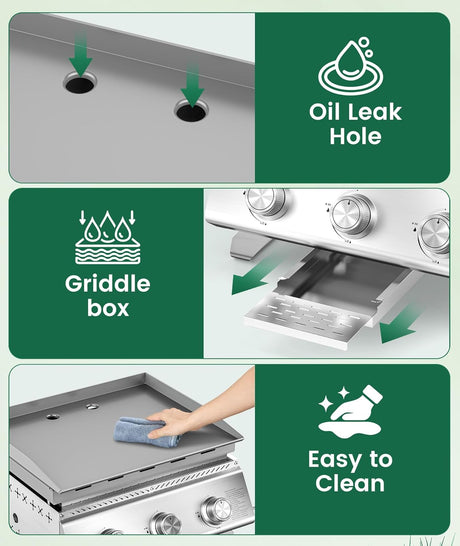 Oil Leak Hole

Griddle box

Easy to Clean