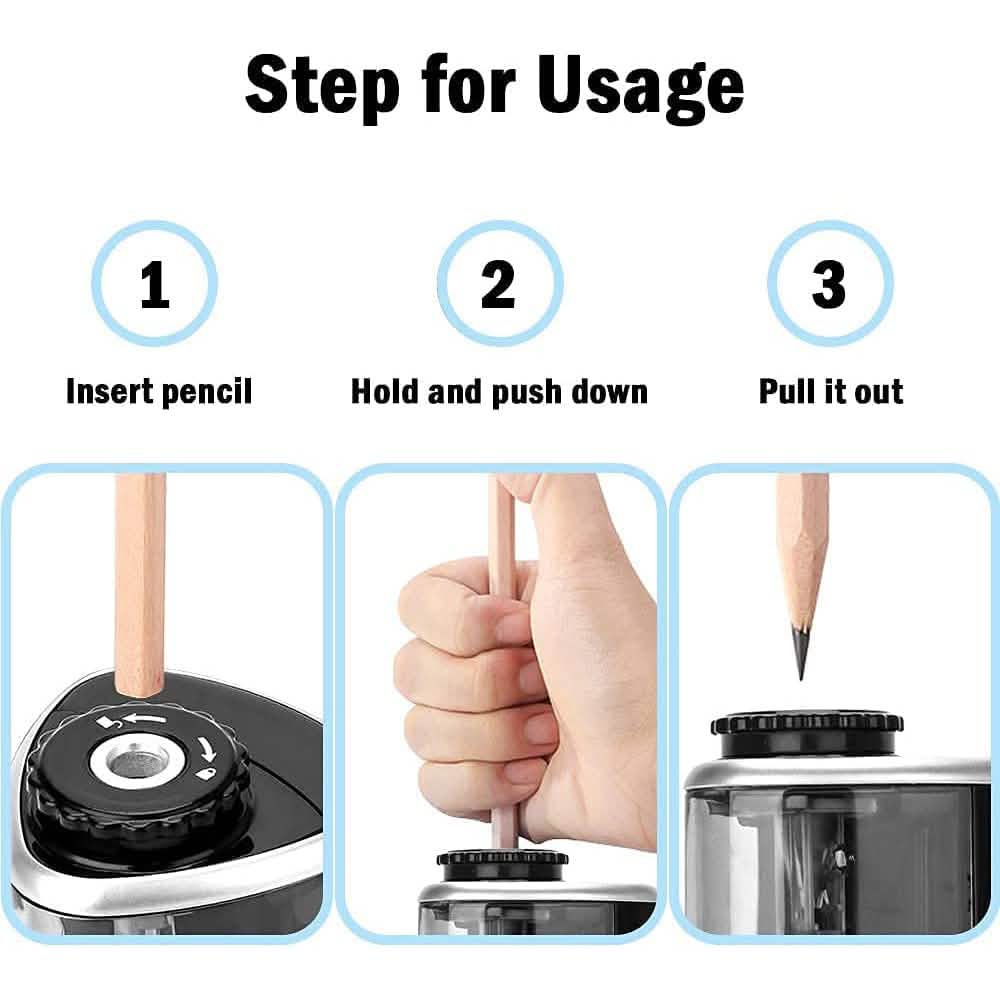 Step for Usage

1

Insert pencil

2

Hold and push down

3

Pull it out