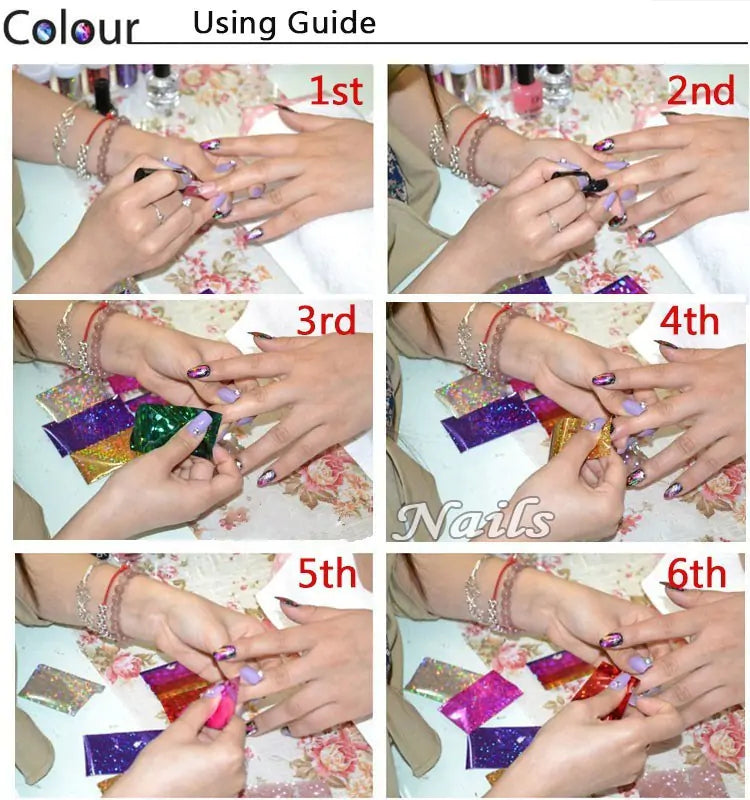 Colour Using Guide

1st

2nd

3rd

4th

Nails

5th

6th