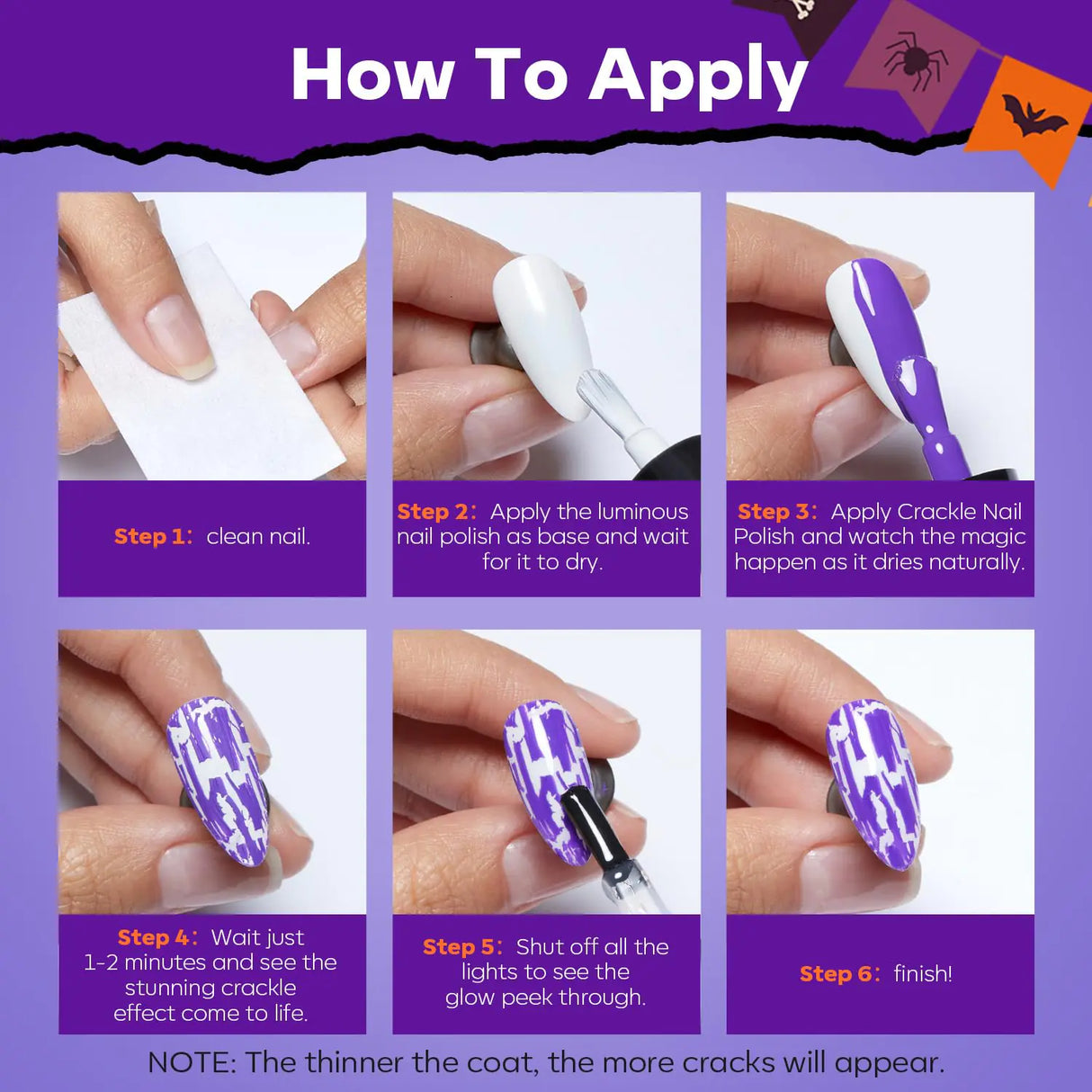 How To Apply

Step 1： clean nail.

Step 2： Apply the luminous nail polish as base and wait for it to dry.

Step 3： Apply Crackle Nail Polish and watch the magic happen as it dries naturally.

Step 4： Wait just 1-2 minutes and see the stunning crackle effect come to life.

Step 5： Shut off all the lights to see the glow peek through.

Step 6： finish!

NOTE: The thinner the coat, the more cracks will appear.