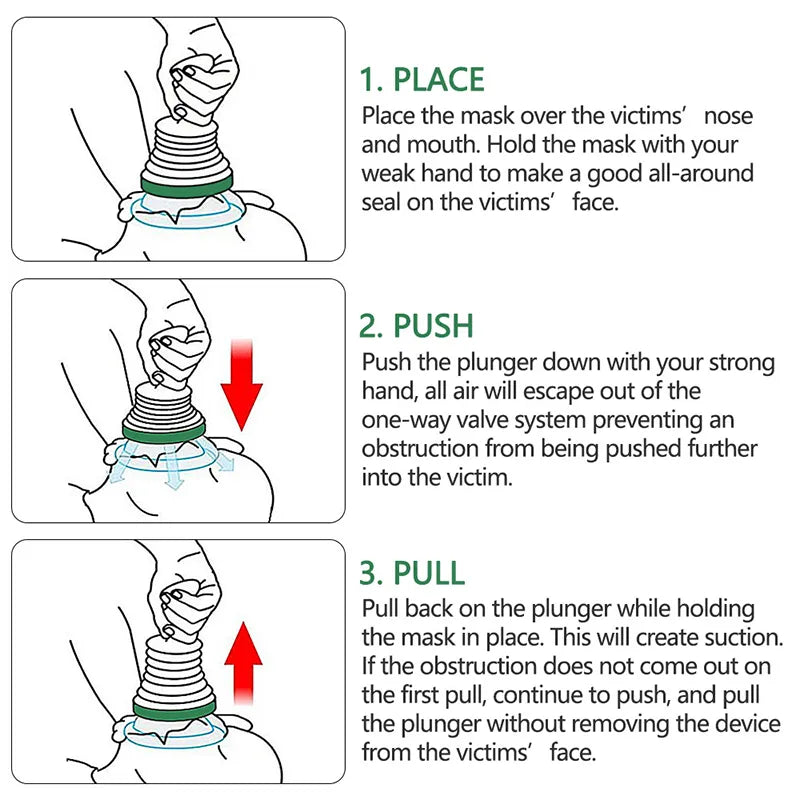 1. PLACE
Place the mask over the victims' nose and mouth. Hold the mask with your weak hand to make a good all-around seal on the victims' face.

2. PUSH
Push the plunger down with your strong hand, all air will escape out of the one-way valve system preventing an obstruction from being pushed further into the victim.

3. PULL
Pull back on the plunger while holding the mask in place. This will create suction. If the obstruction does not come out on the first pull, continue to push, and pull the plunger without removing the device from the victims' face.