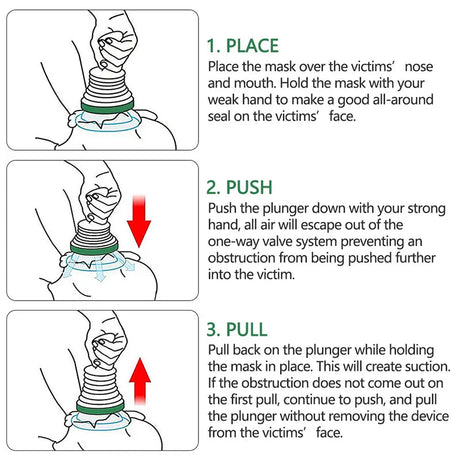 1. PLACE
Place the mask over the victims’ nose and mouth. Hold the mask with your weak hand to make a good all-around seal on the victims’ face.

2. PUSH
Push the plunger down with your strong hand, all air will escape out of the one-way valve system preventing an obstruction from being pushed further into the victim.

3. PULL
Pull back on the plunger while holding the mask in place. This will create suction. If the obstruction does not come out on the first pull, continue to push, and pull the plunger without removing the device from the victims’ face.