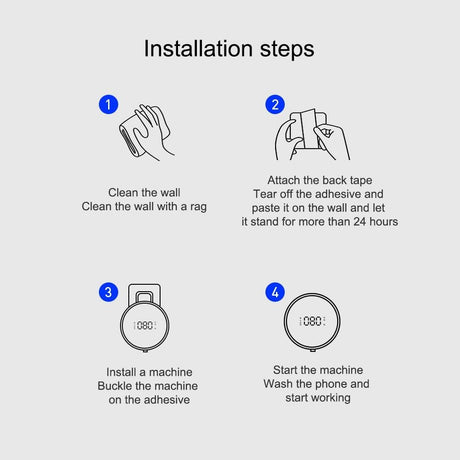 Installation steps

1

Clean the wall
Clean the wall with a rag

2

Attach the back tape
Tear off the adhesive and paste it on the wall and let it stand for more than 24 hours

3

080

Install a machine
Buckle the machine on the adhesive

4

080

Start the machine
Wash the phone and start working