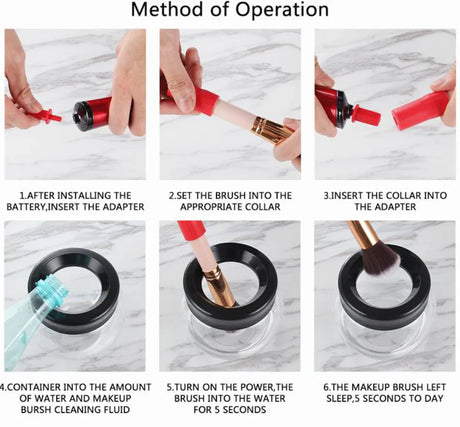 Method of Operation

1.AFTER INSTALLING THE BATTERY,INSERT THE ADAPTER

2.SET THE BRUSH INTO THE APPROPRIATE COLLAR

3.INSERT THE COLLAR INTO THE ADAPTER

4.CONTAINER INTO THE AMOUNT OF WATER AND MAKEUP BURSH CLEANING FLUID

5.TURN ON THE POWER,THE BRUSH INTO THE WATER FOR 5 SECONDS

6.THE MAKEUP BRUSH LEFT SLEEP,5 SECONDS TO DAY