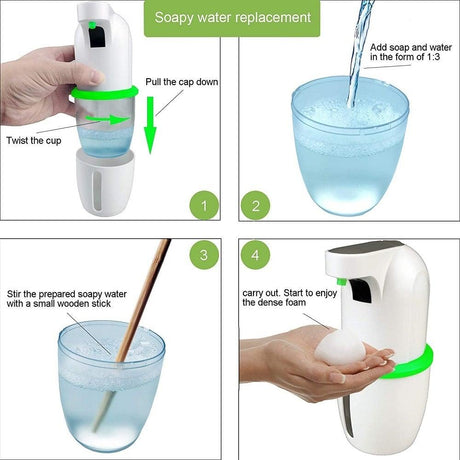 Soapy water replacement

Pull the cap down

Twist the cup

1

Add soap and water in the form of 1:3

2

3

Stir the prepared soapy water with a small wooden stick

4

carry out. Start to enjoy the dense foam