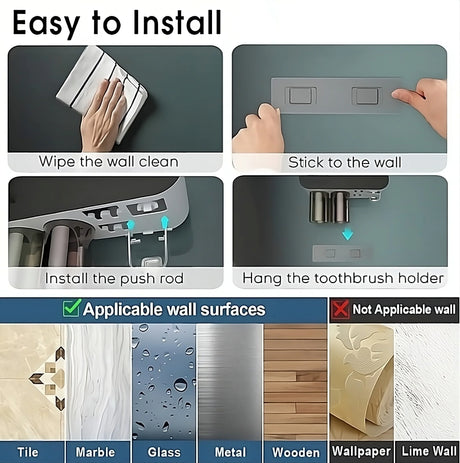 Easy to Install

Wipe the wall clean

Stick to the wall

Install the push rod

Hang the toothbrush holder

Applicable wall surfaces

Not Applicable wall

Tile

Marble

Glass

Metal

Wooden

Wallpaper

Lime Wall