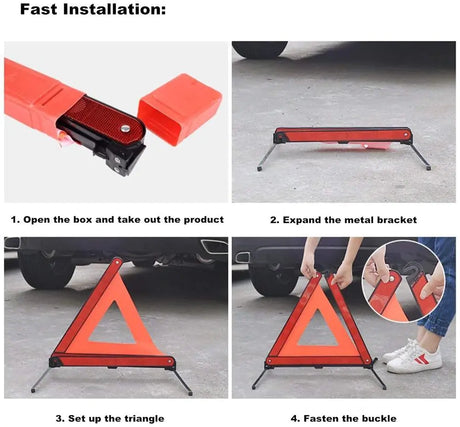 Fast Installation:

1. Open the box and take out the product

2. Expand the metal bracket

3. Set up the triangle

4. Fasten the buckle