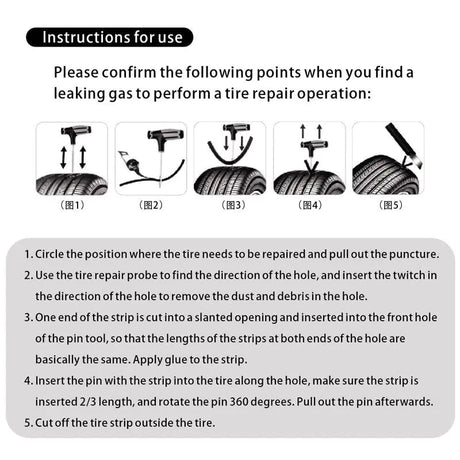 Instructions for use

Please confirm the following points when you find a leaking gas to perform a tire repair operation:

（图1）

（图2）

（图3）

（图4）

（图5）

1. Circle the position where the tire needs to be repaired and pull out the puncture.
2. Use the tire repair probe to find the direction of the hole, and insert the twitch in the direction of the hole to remove the dust and debris in the hole.
3. One end of the strip is cut into a slanted opening and inserted into the front hole of the pin tool, so that the lengths of the strips at both ends of the hole are basically the same. Apply glue to the strip.
4. Insert the pin with the strip into the tire along the hole, make sure the strip is inserted 2/3 length, and rotate the pin 360 degrees. Pull out the pin afterwards.
5. Cut off the tire strip outside the tire.