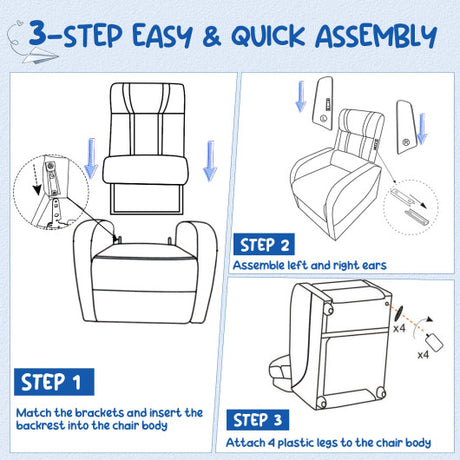 3-STEP EASY & QUICK ASSEMBLY

STEP 1

Match the brackets and insert the backrest into the chair body

STEP 2

Assemble left and right ears

x4

x4

STEP 3

Attach 4 plastic legs to the chair body