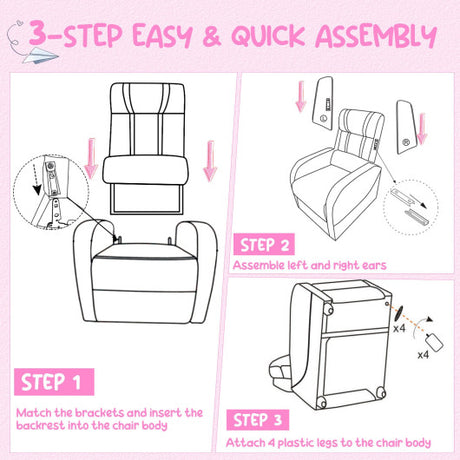 3-STEP EASY & QUICK ASSEMBLY

STEP 1

Match the brackets and insert the backrest into the chair body

STEP 2

Assemble left and right ears

x4

x4

STEP 3

Attach 4 plastic legs to the chair body