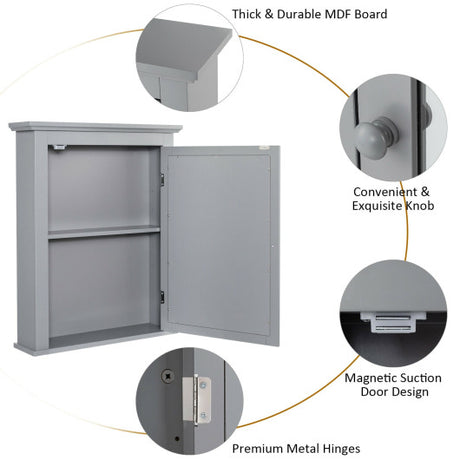 Thick & Durable MDF Board

Convenient & Exquisite Knob

Magnetic Suction Door Design

Premium Metal Hinges