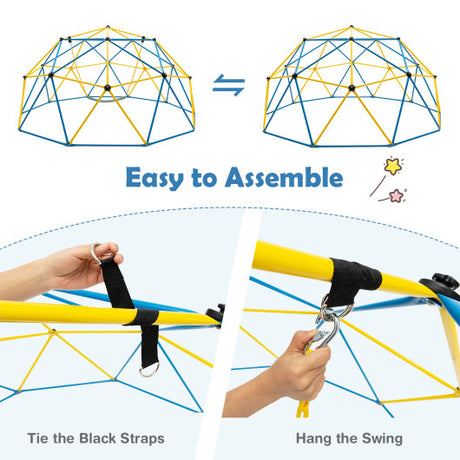 Easy to Assemble

Tie the Black Straps

Hang the Swing