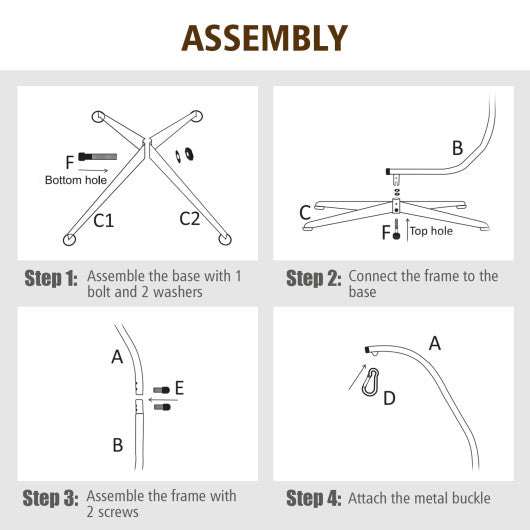 ASSEMBLY

F
Bottom hole
C1
C2

Step 1: Assemble the base with 1 bolt and 2 washers

B
C
F
Top hole

Step 2: Connect the frame to the base

A
E
B

Step 3: Assemble the frame with 2 screws

A
D

Step 4: Attach the metal buckle