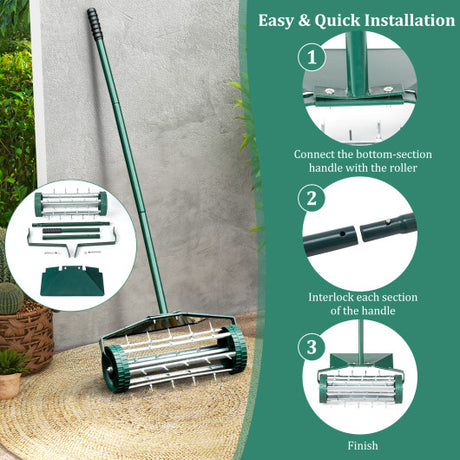 Easy & Quick Installation

1

Connect the bottom-section handle with the roller

2

Interlock each section of the handle

3

Finish