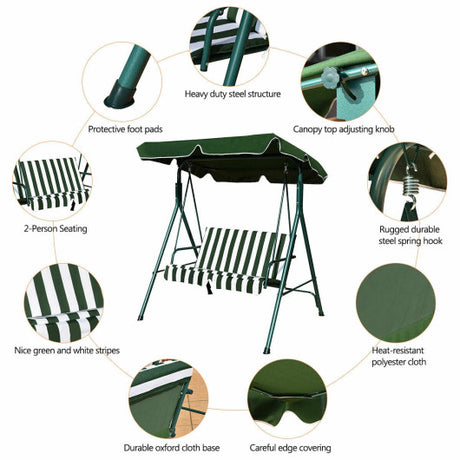 Heavy duty steel structure

Protective foot pads

Canopy top adjusting knob

2-Person Seating

Rugged durable steel spring hook

Nice green and white stripes

Heat-resistant polyester cloth

Durable oxford cloth base

Careful edge covering