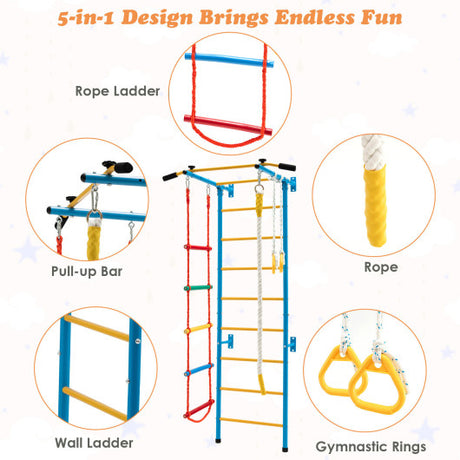 5-in-1 Design Brings Endless Fun

Rope Ladder

Pull-up Bar

Rope

Wall Ladder

Gymnastic Rings