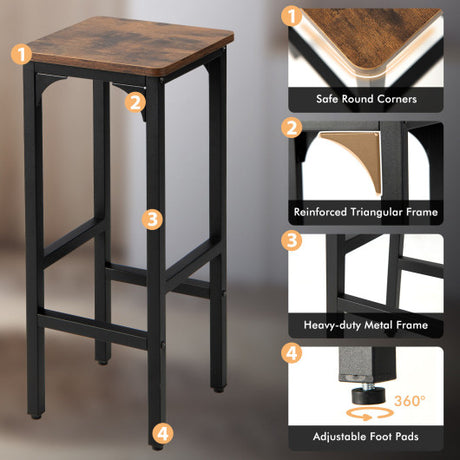 1

2

3

4

1

Safe Round Corners

2

Reinforced Triangular Frame

3

Heavy-duty Metal Frame

4

360°

Adjustable Foot Pads