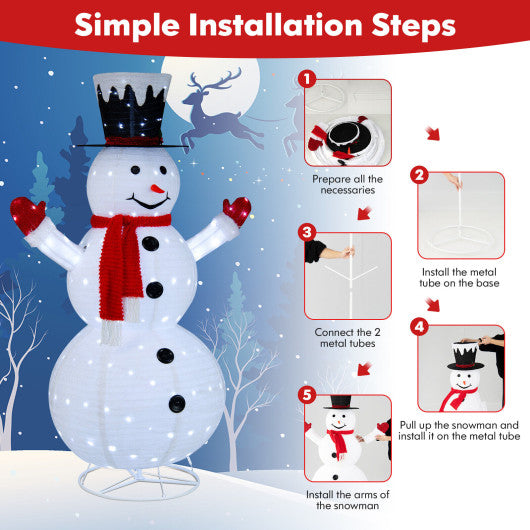 Simple Installation Steps

1
Prepare all the necessaries

2
Install the metal tube on the base

3
Connect the 2 metal tubes

4
Pull up the snowman and install it on the metal tube

5
Install the arms of the snowman