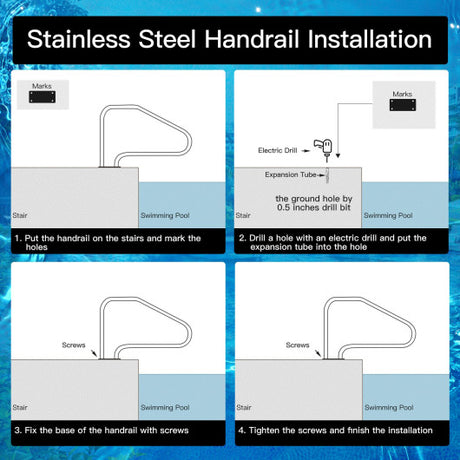 Stainless Steel Handrail Installation

Marks

Stair

Swimming Pool

1. Put the handrail on the stairs and mark the holes

Marks

Electric Drill

Expansion Tube

the ground hole by 0.5 inches drill bit

Stair

Swimming Pool

2. Drill a hole with an electric drill and put the expansion tube into the hole

Screws

Stair

Swimming Pool

3. Fix the base of the handrail with screws

Screws

Stair

Swimming Pool

4. Tighten the screws and finish the installation