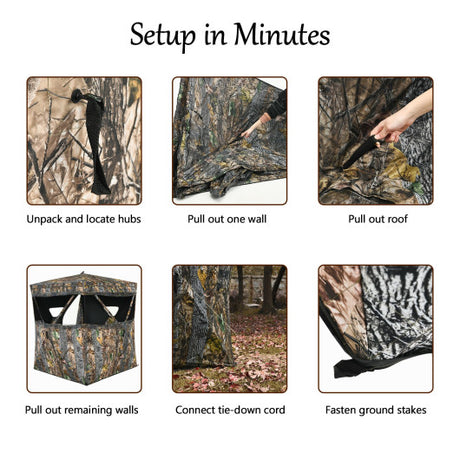 Setup in Minutes

Unpack and locate hubs

Pull out one wall

Pull out roof

Pull out remaining walls

Connect tie-down cord

Fasten ground stakes