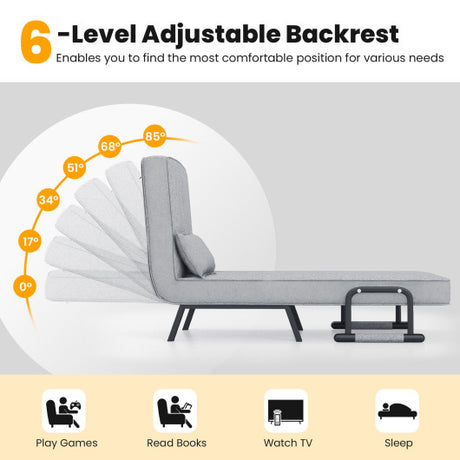 6-Level Adjustable Backrest
Enables you to find the most comfortable position for various needs

85°
68°
51°
34°
17°
0°

Play Games
Read Books
Watch TV
Sleep