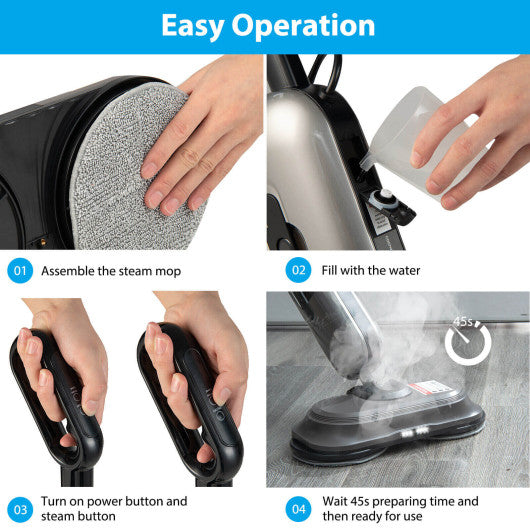 Easy Operation

01 Assemble the steam mop

02 Fill with the water

45s

03 Turn on power button and steam button

04 Wait 45s preparing time and then ready for use