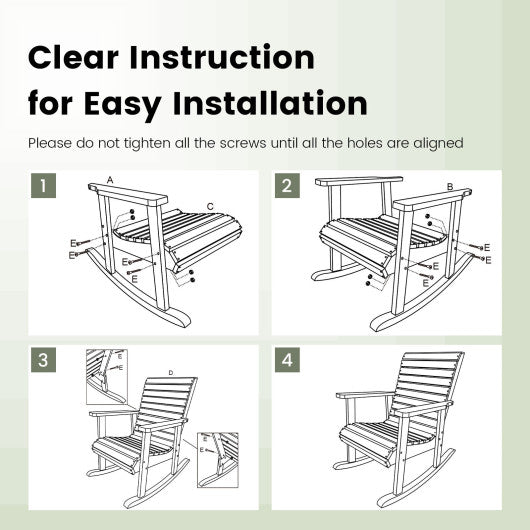 Clear Instruction for Easy Installation

Please do not tighten all the screws until all the holes are aligned

1
A
C
E
E
E
E

2
B
E
E
E
E

3
E
E
D
E
E

4