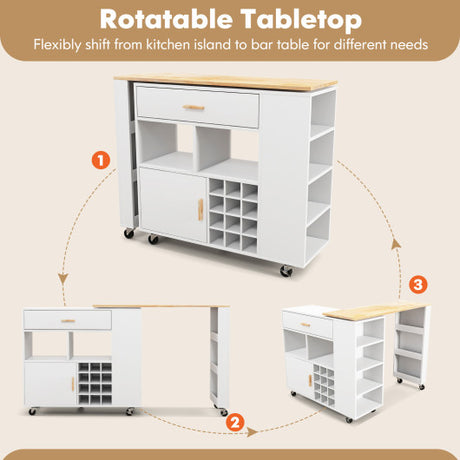 Rotatable Tabletop
Flexibly shift from kitchen island to bar table for different needs

1

2

3