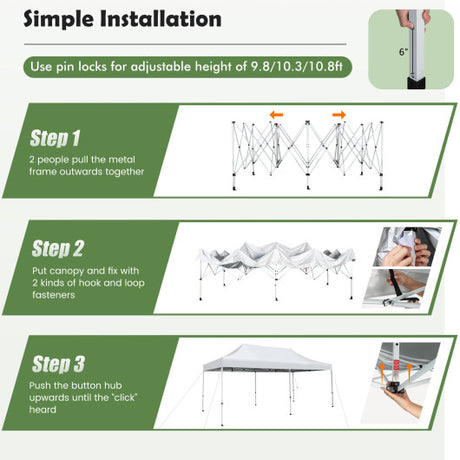 Simple Installation

Use pin locks for adjustable height of 9.8/10.3/10.8ft

6"

Step 1

2 people pull the metal frame outwards together

Step 2

Put canopy and fix with 2 kinds of hook and loop fasteners

Step 3

Push the button hub upwards until the "click" heard