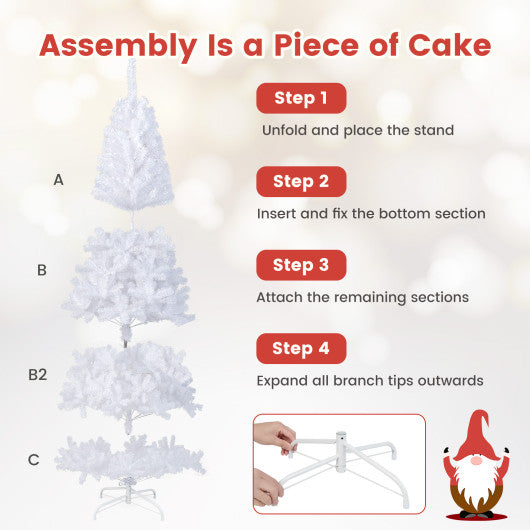 Assembly Is a Piece of Cake

A

B

B2

C

Step 1

Unfold and place the stand

Step 2

Insert and fix the bottom section

Step 3

Attach the remaining sections

Step 4

Expand all branch tips outwards