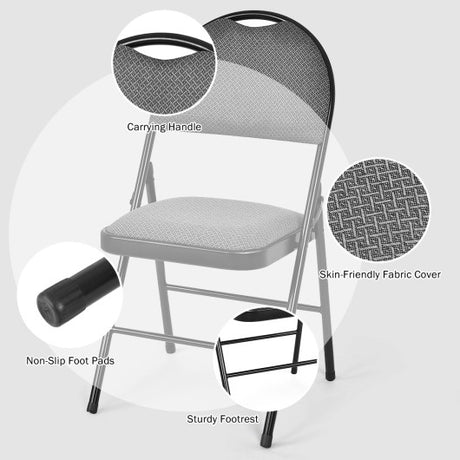 Carrying Handle

Skin-Friendly Fabric Cover

Non-Slip Foot Pads

Sturdy Footrest