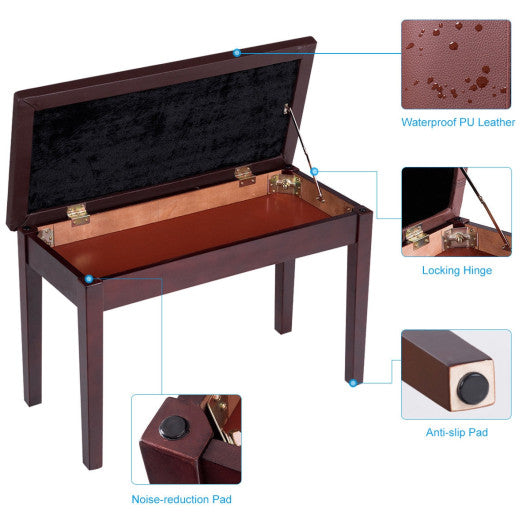 Waterproof PU Leather

Locking Hinge

Anti-slip Pad

Noise-reduction Pad