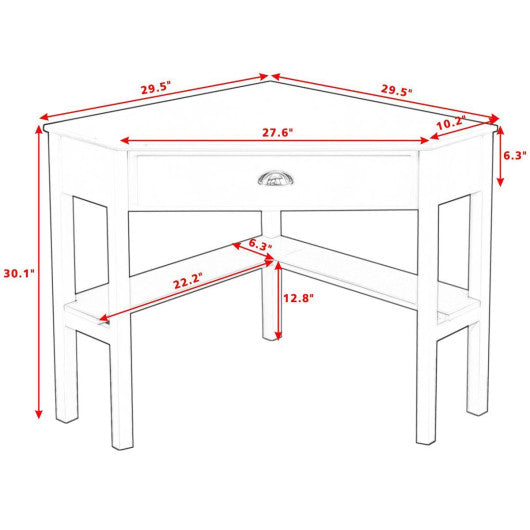 29.5"

29.5"

10.2"

27.6"

6.3"

30.1"

6.3"

22.2"

12.8"