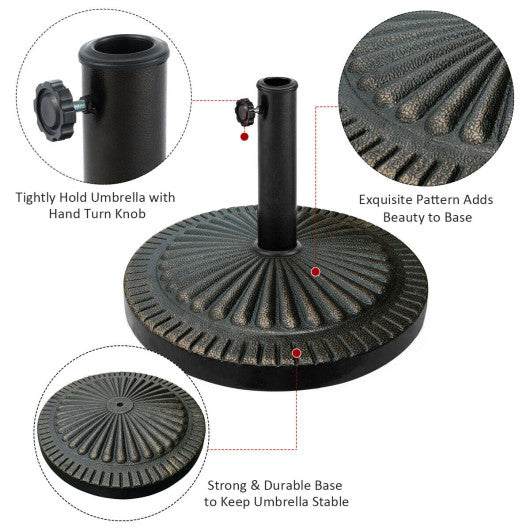 Tightly Hold Umbrella with Hand Turn Knob

Exquisite Pattern Adds Beauty to Base

Strong & Durable Base to Keep Umbrella Stable