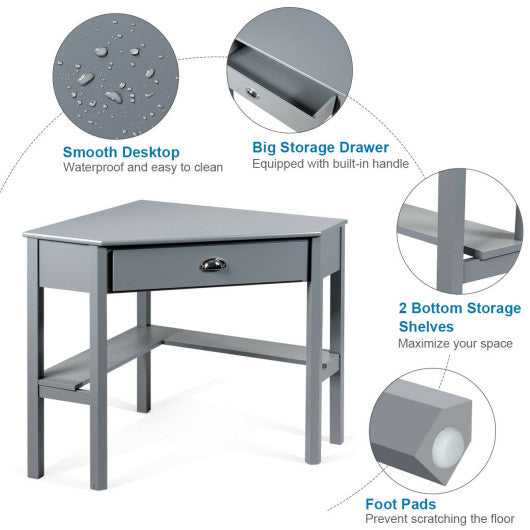 Smooth Desktop
Waterproof and easy to clean

Big Storage Drawer
Equipped with built-in handle

2 Bottom Storage Shelves
Maximize your space

Foot Pads
Prevent scratching the floor